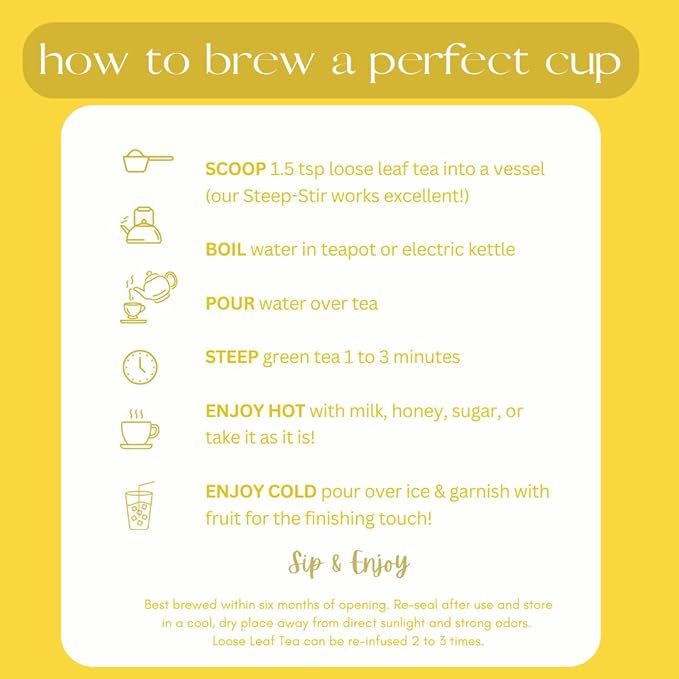 how to brew a perfect cup

SCOOP 1.5 tsp loose leaf tea into a vessel (our Steep-Stir works excellent!)

BOIL water in teapot or electric kettle

POUR water over tea

STEEP green tea 1 to 3 minutes

ENJOY HOT with milk, honey, sugar, or take it as it is!

ENJOY COLD pour over ice & garnish with fruit for the finishing touch!

Sip & Enjoy

Best brewed within six months of opening. Re-seal after use and store in a cool, dry place away from direct sunlight and strong odors. Loose Leaf Tea can be re-infused 2 to 3 times.