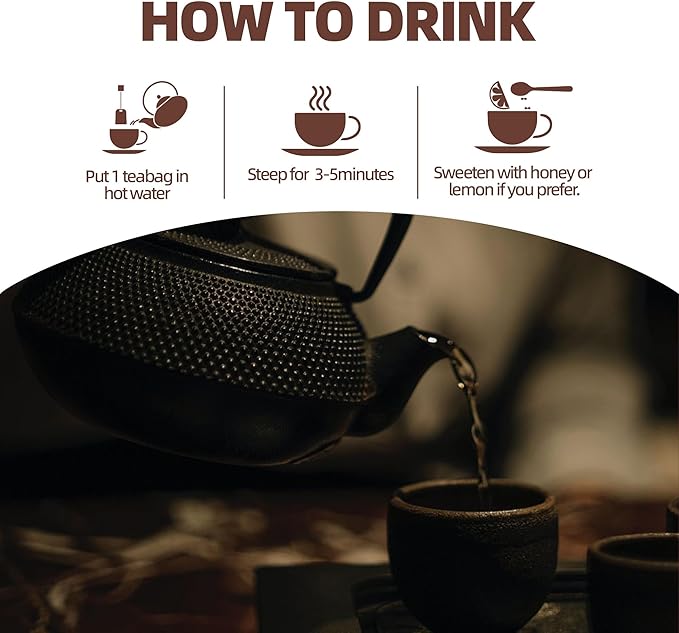 HOW TO DRINK

Put 1 teabag in hot water

Steep for 3-5minutes

Sweeten with honey or lemon if you prefer.