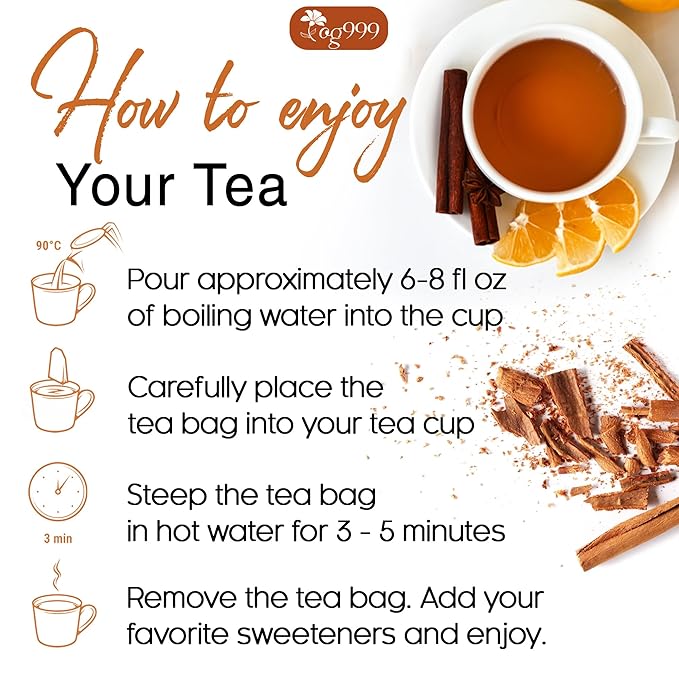 og999

How to enjoy
Your Tea

90°C

Pour approximately 6-8 fl oz of boiling water into the cup

Carefully place the tea bag into your tea cup

3 min

Steep the tea bag in hot water for 3 - 5 minutes

Remove the tea bag. Add your favorite sweeteners and enjoy.