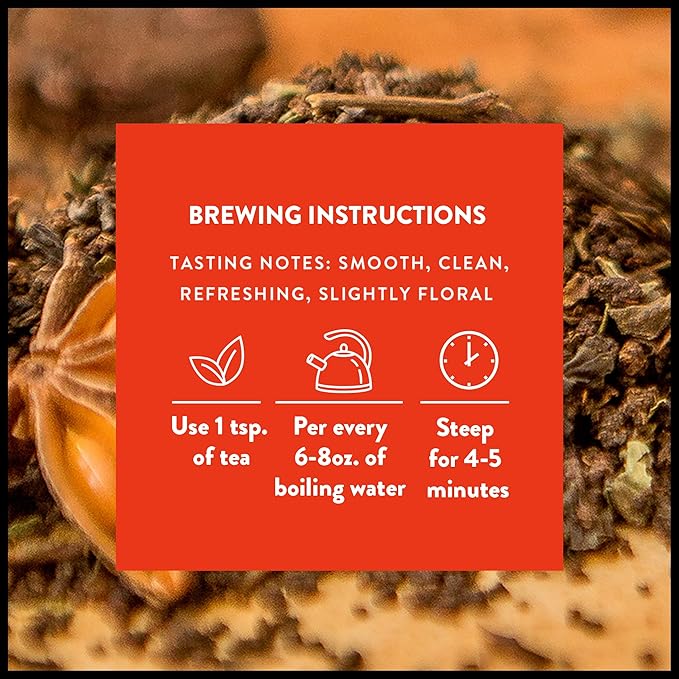 BREWING INSTRUCTIONS

TASTING NOTES: SMOOTH, CLEAN, REFRESHING, SLIGHTLY FLORAL

Use 1 tsp. of tea

Per every 6-8oz. of boiling water

Steep for 4-5 minutes